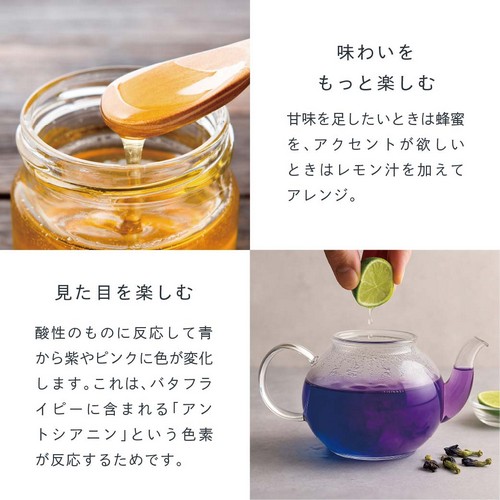 味わいを
もっと楽しむ

甘味を足したいときは蜂蜜を、アクセントが欲しいときはレモン汁を加えてアレンジ。

見た目を楽しむ

酸性のものに反応して青から紫やピンクに色が変化します。これは、バタフライピーに含まれる「アントシアニン」という色素が反応するためです。