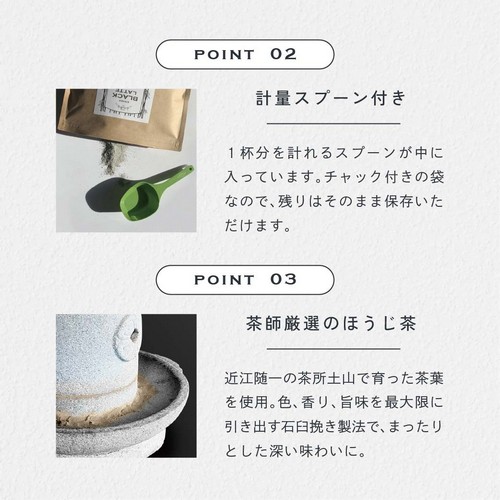 POINT 02

BLACK LATTE

計量スプーン付き

1杯分を計れるスプーンが中に入っています。チャック付きの袋なので、残りはそのまま保存いただけます。

POINT 03

茶師厳選のほうじ茶

近江随一の茶所土山で育った茶葉を使用。色、香り、旨味を最大限に引き出す石臼挽き製法で、まったりとした深い味わいに。